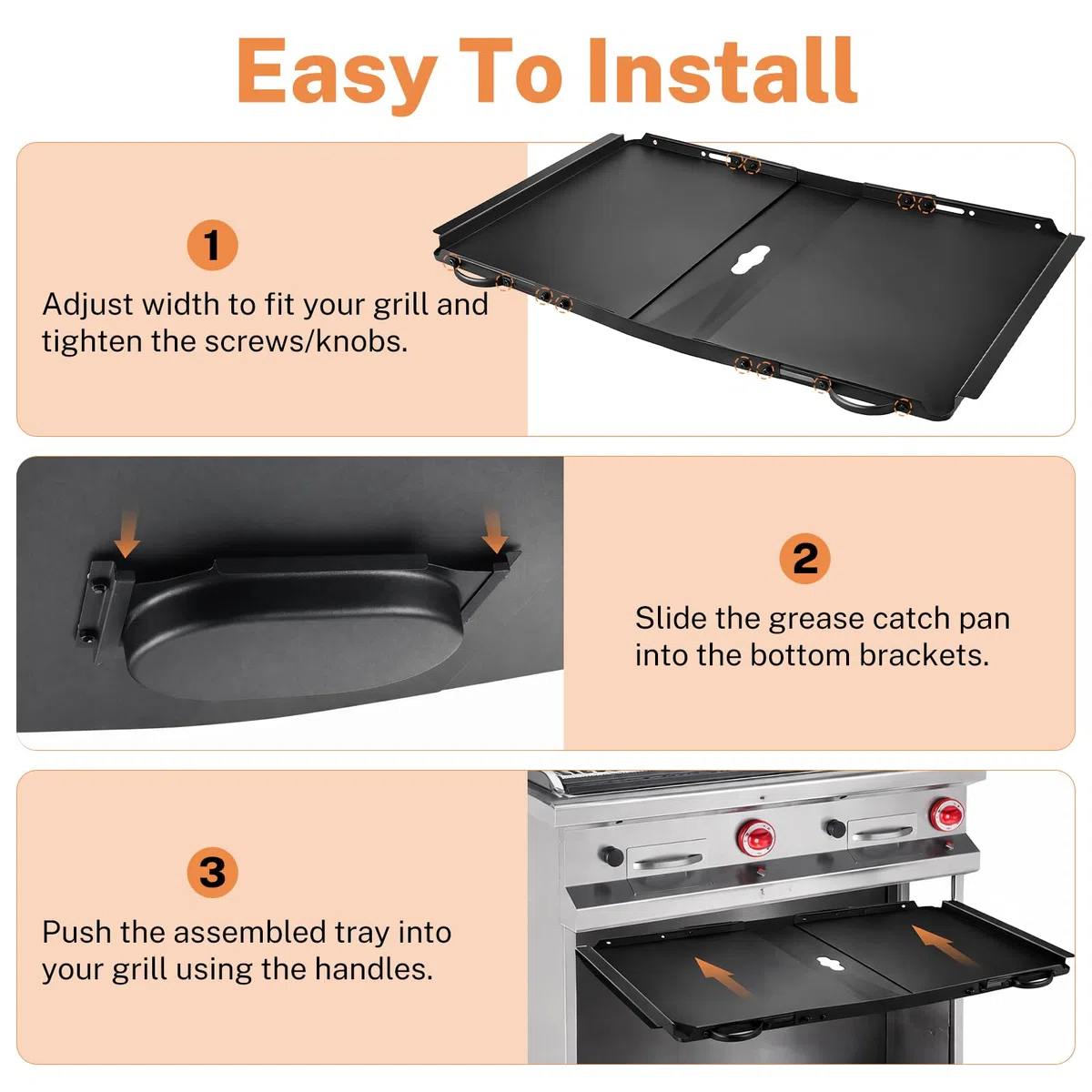 Easy To Install

1

Adjust width to fit your grill and tighten the screws/knobs.

2

Slide the grease catch pan into the bottom brackets.

3

Push the assembled tray into your grill using the handles.